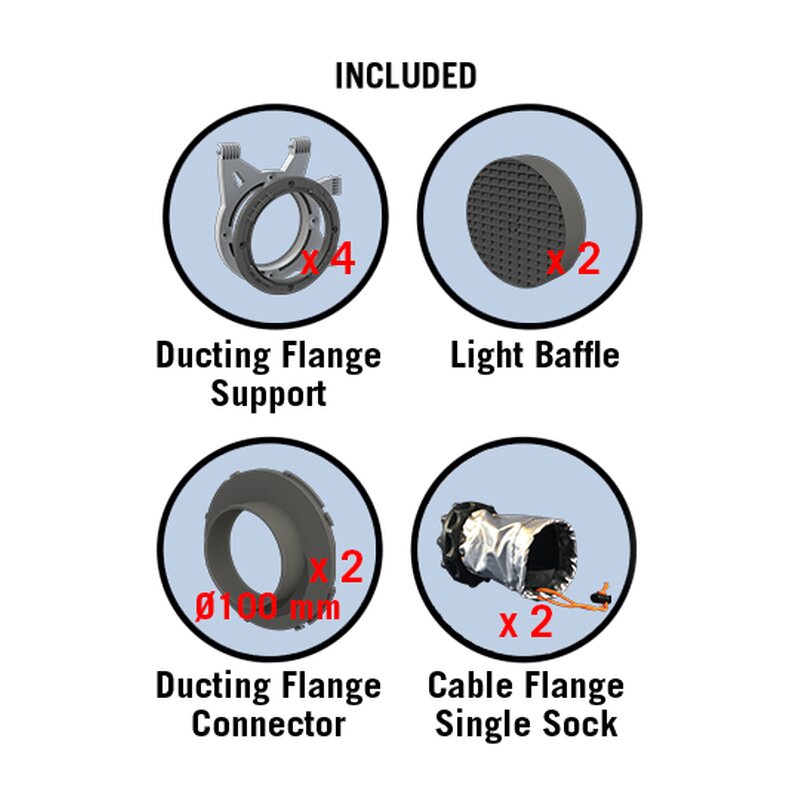 INCLUDED

x 4

Ducting Flange Support

x 2

Light Baffle

x 2
Ø100 mm

Ducting Flange Connector

x 2

Cable Flange Single Sock