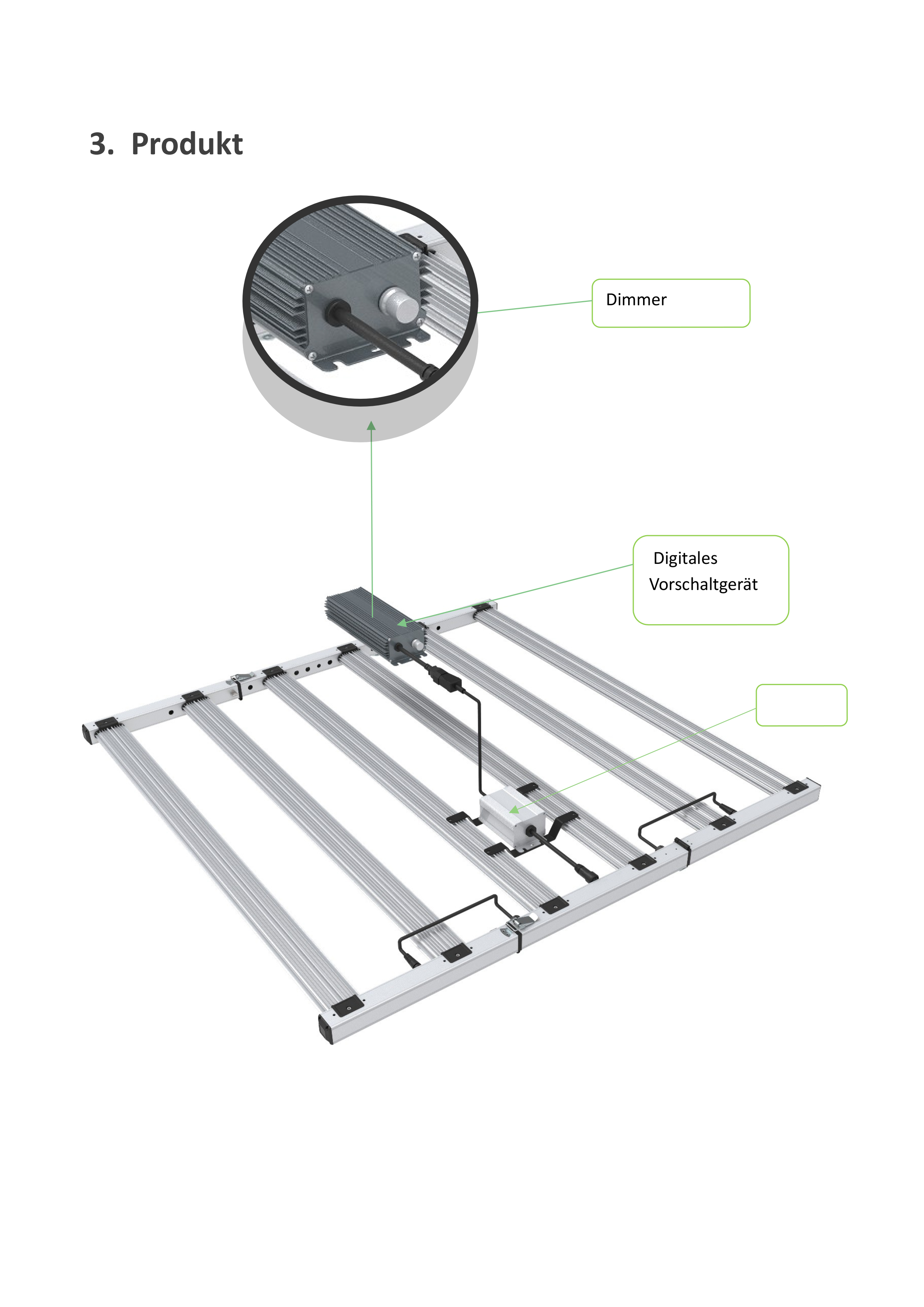 3. Produkt

Dimmer

Digitales Vorschaltgerät