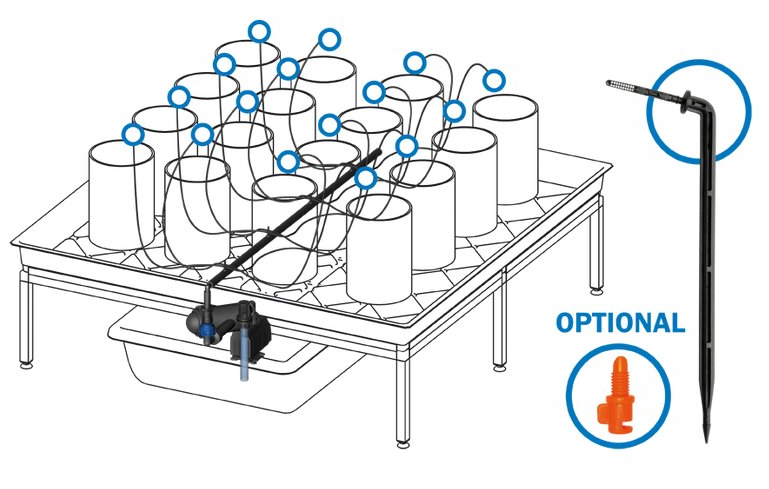 OPTIONAL